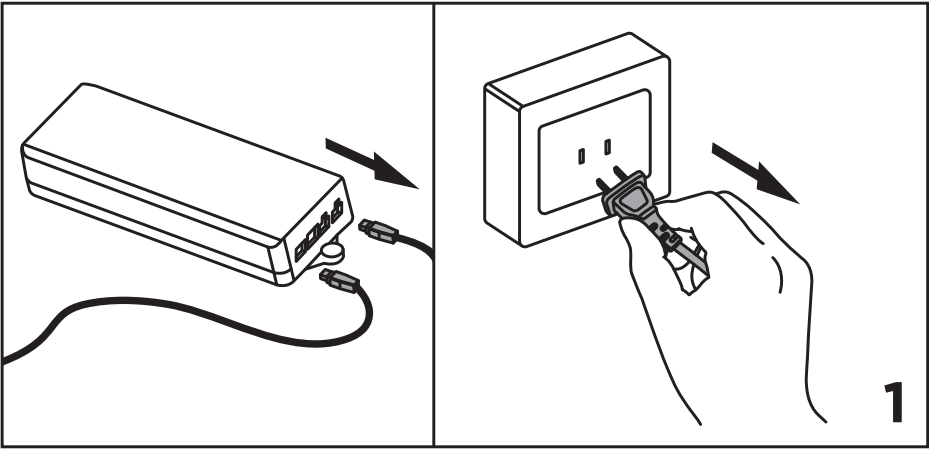 1