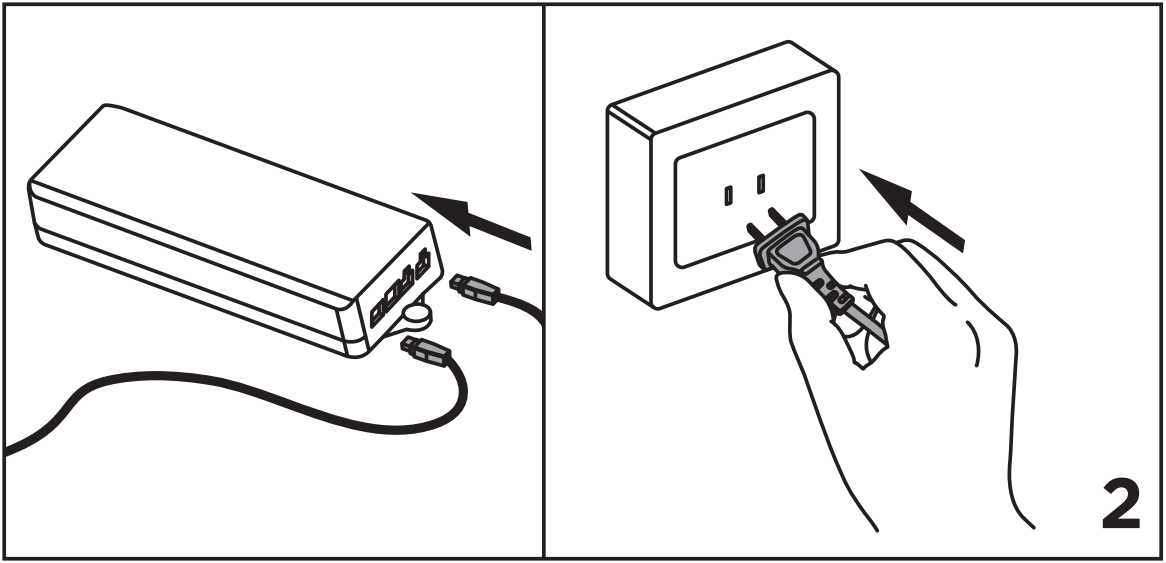 2